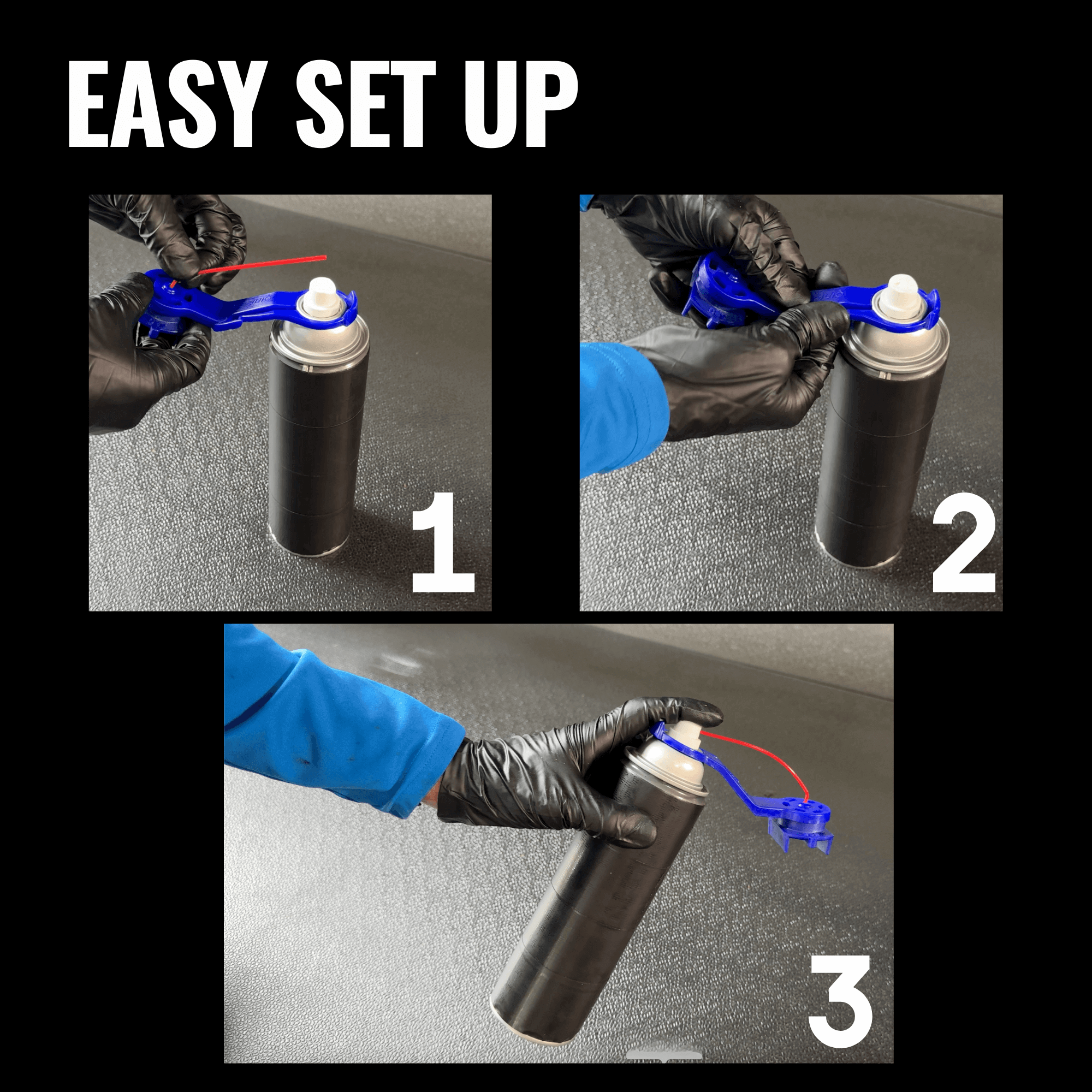 EASY SET UP

1

2

3