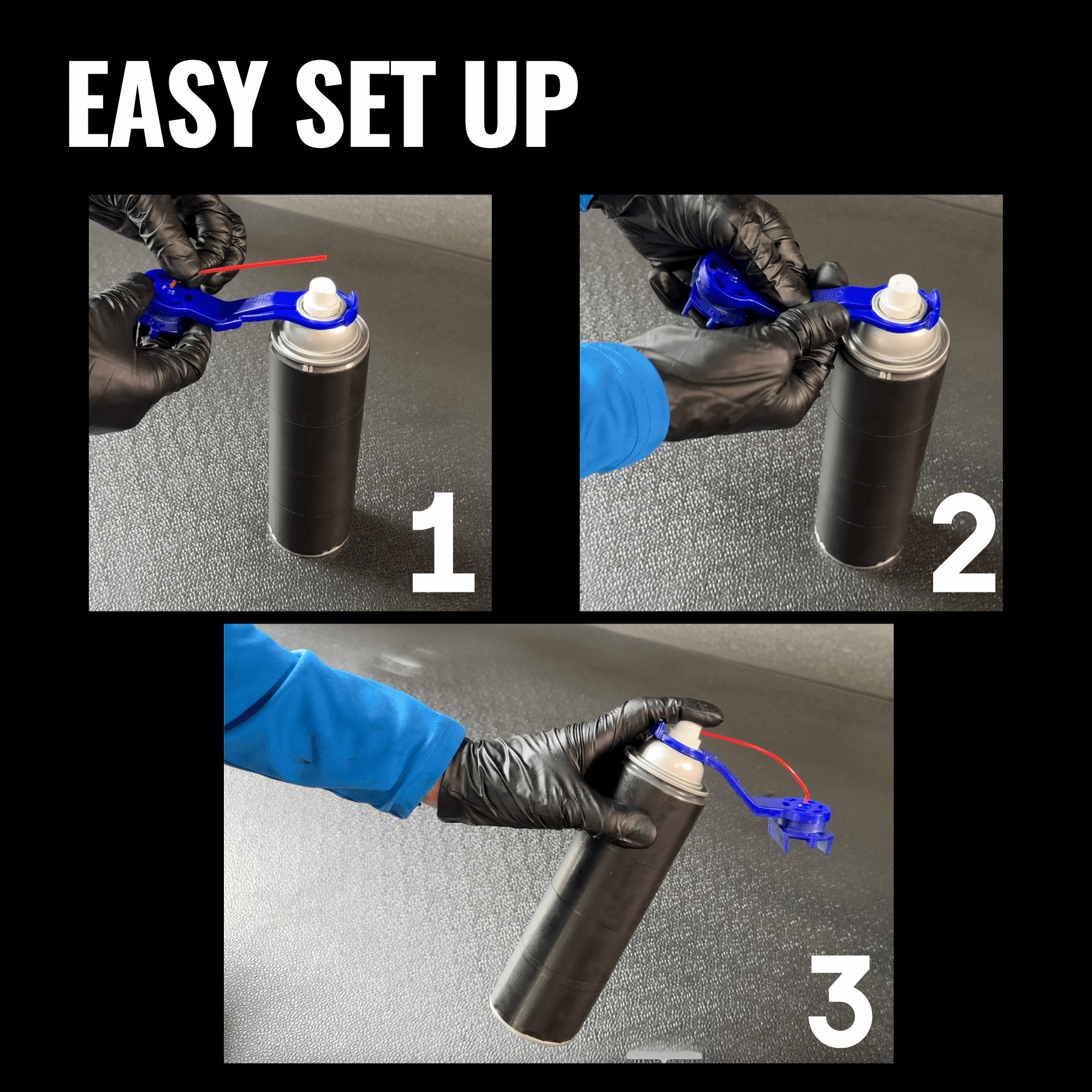 EASY SET UP

1

2

3